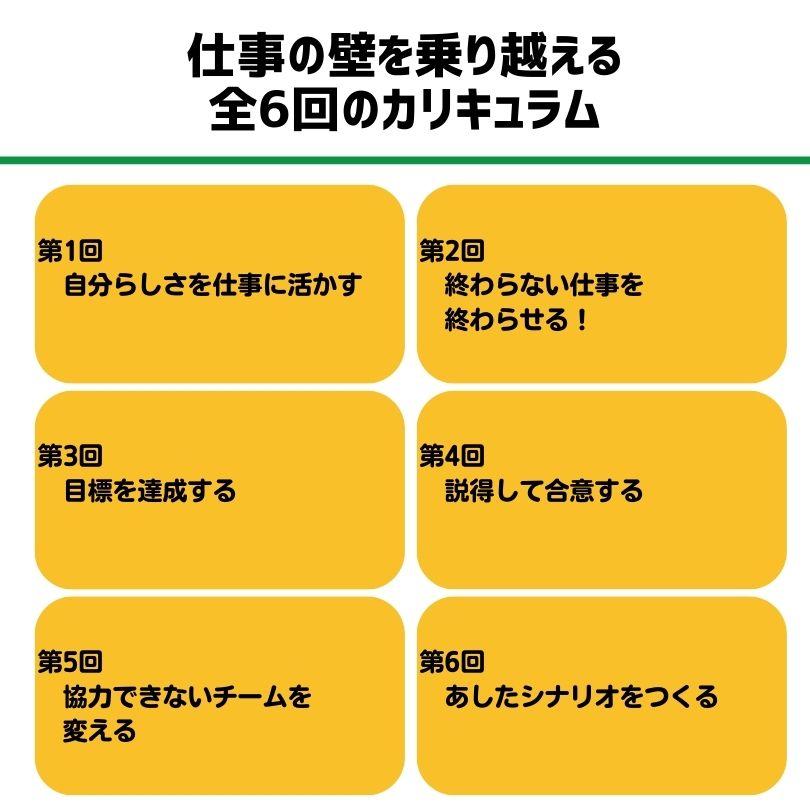 仕事の壁を乗り越える
全6回のカリキュラム

第1回
自分らしさを仕事に活かす

第2回
終わらない仕事を
終わらせる！

第3回
目標を達成する

第4回
説得して合意する

第5回
協力できないチームを
変える

第6回
あしたシナリオをつくる